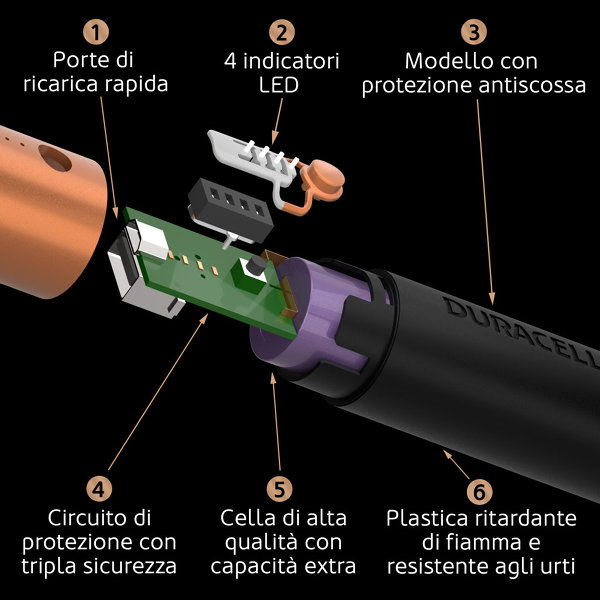 1
Porte di ricarica rapida

2
4 indicatori LED

3
Modello con protezione antiscossa

DURACELL

4
Circuito di protezione con tripla sicurezza

5
Cella di alta qualità con capacità extra

6
Plastica ritardante di fiamma e resistente agli urti